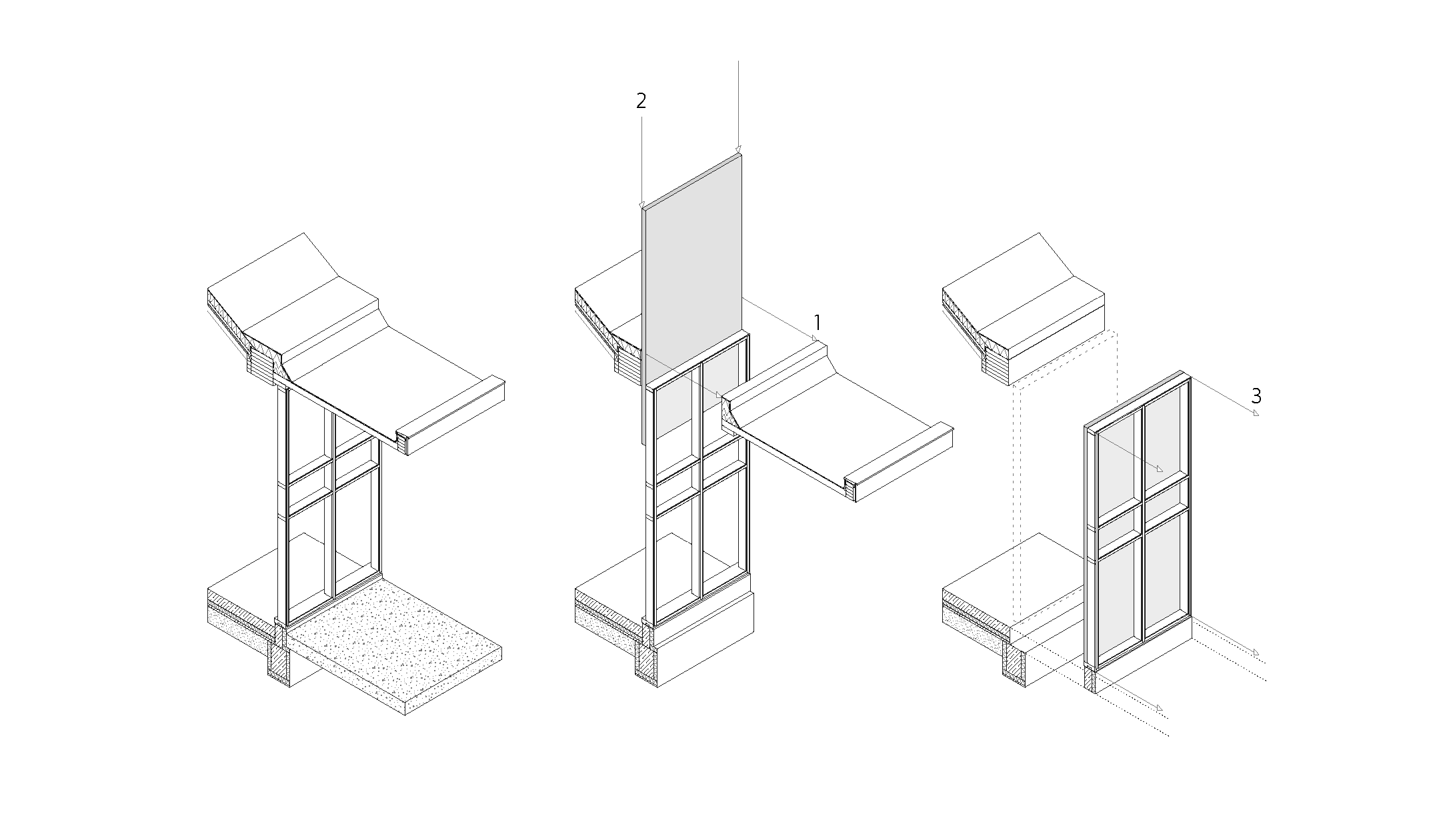 2

1

3